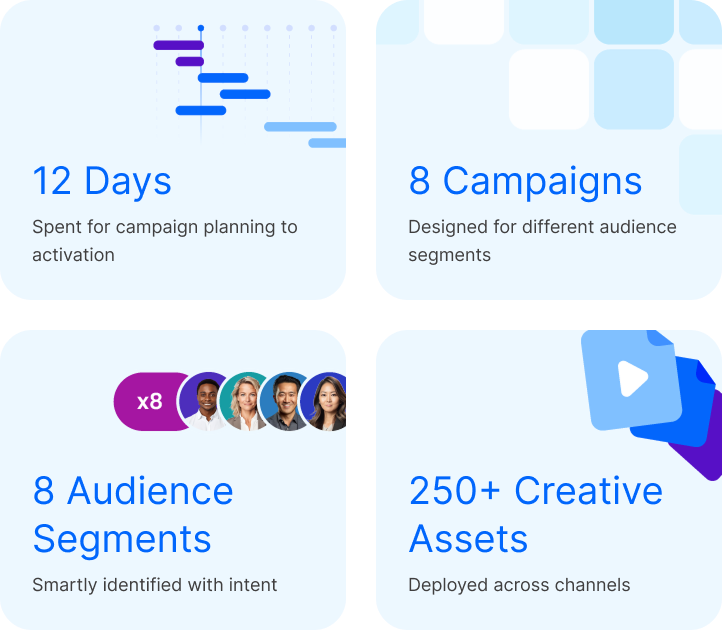 12 Days

Spent for campaign planning to activation

8 Campaigns

Designed for different audience segments

x8

8 Audience Segments

Smartly identified with intent

250+ Creative Assets

Deployed across channels